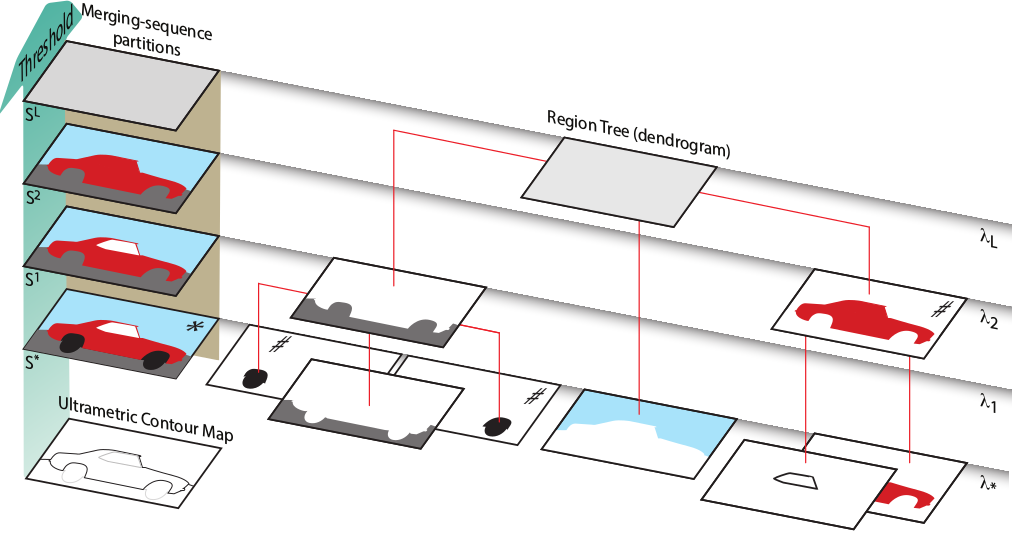 Threshold
Merging-sequence partitions
$S^L$
$S^2$
$S^1$
$S^*$
*
Ultrametric Contour Map
Region Tree (dendrogram)
#
#
#
$\lambda_L$
$\lambda_2$
$\lambda_1$
$\lambda_*$